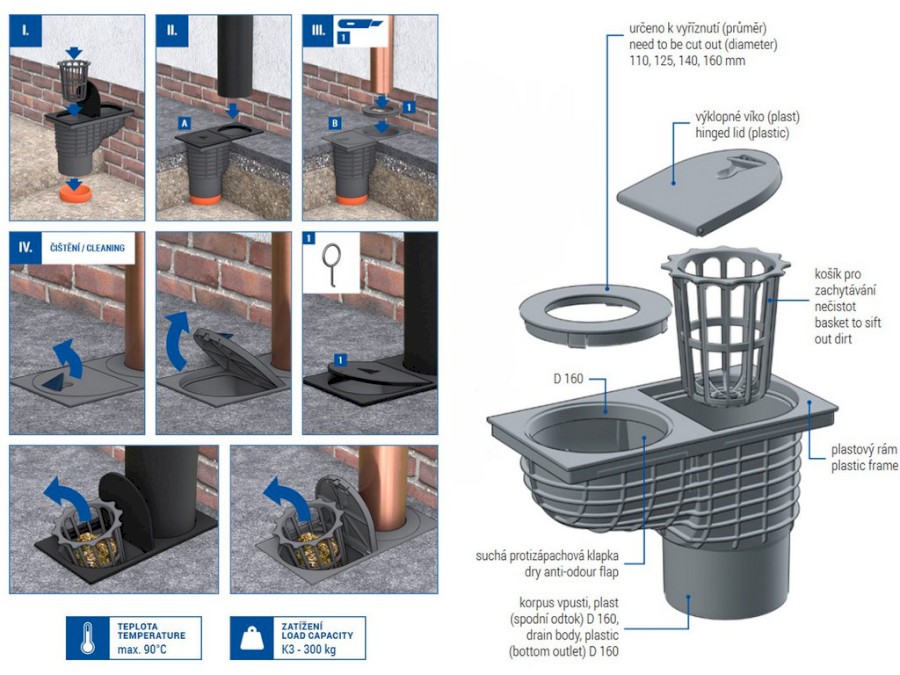 I.

II.

A

III.

1

B

1

IV.

ČIŠTĚNÍ / CLEANING

1

1

TEPLOTA
TEMPERATURE
max. 90°C

ZATÍŽENÍ
LOAD CAPACITY
K3 - 300 kg

určeno k vyříznutí (průměr)
need to be cut out (diameter)
110, 125, 140, 160 mm

výklopné víko (plast)
hinged lid (plastic)

košík pro zachytávání nečistot
basket to sift out dirt

D 160

plastový rám
plastic frame

suchá protizápachová klapka
dry anti-odour flap

korpus vpusti, plast (spodní odtok) D 160,
drain body, plastic (bottom outlet) D 160