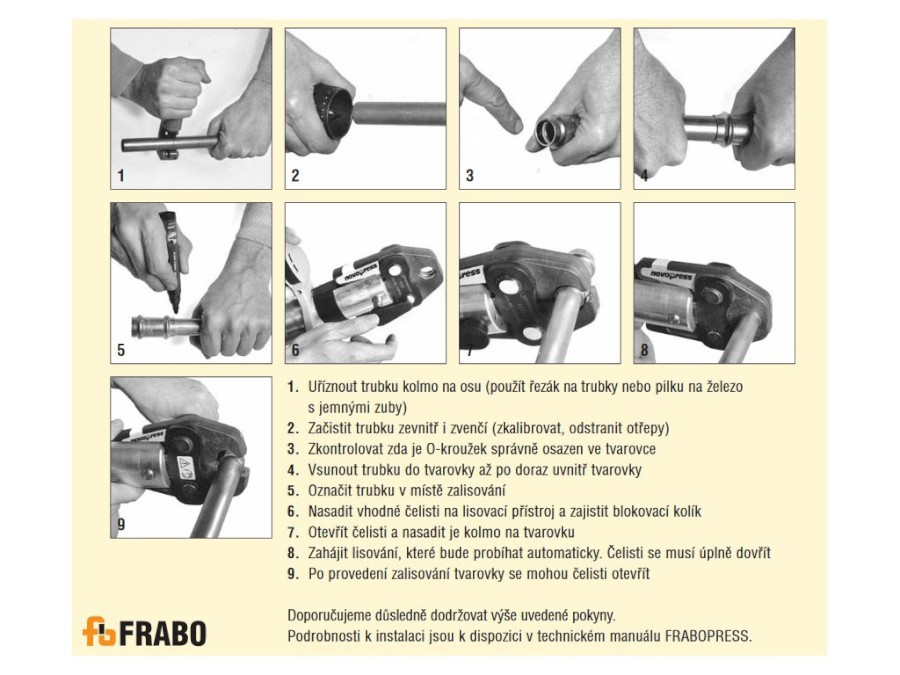 1

2

3

4

5

novopress

6

novopress

7

novopress

8

novopress

9

1. Uříznout trubku kolmo na osu (použít řezák na trubky nebo pilku na železo s jemnými zuby)
2. Začistit trubku zevnitř i zvenčí (zkalibrovat, odstranit otřepy)
3. Zkontrolovat zda je O-kroužek správně osazen ve tvarovce
4. Vsunout trubku do tvarovky až po doraz uvnitř tvarovky
5. Označit trubku v místě zalisování
6. Nasadit vhodné čelisti na lisovací přístroj a zajistit blokovací kolík
7. Otevřít čelisti a nasadit je kolmo na tvarovku
8. Zahájit lisování, které bude probíhat automaticky. Čelisti se musí úplně dovřít
9. Po provedení zalisování tvarovky se mohou čelisti otevřít

Doporučujeme důsledně dodržovat výše uvedené pokyny.
Podrobnosti k instalaci jsou k dispozici v technickém manuálu FRABOPRESS.

FRABO