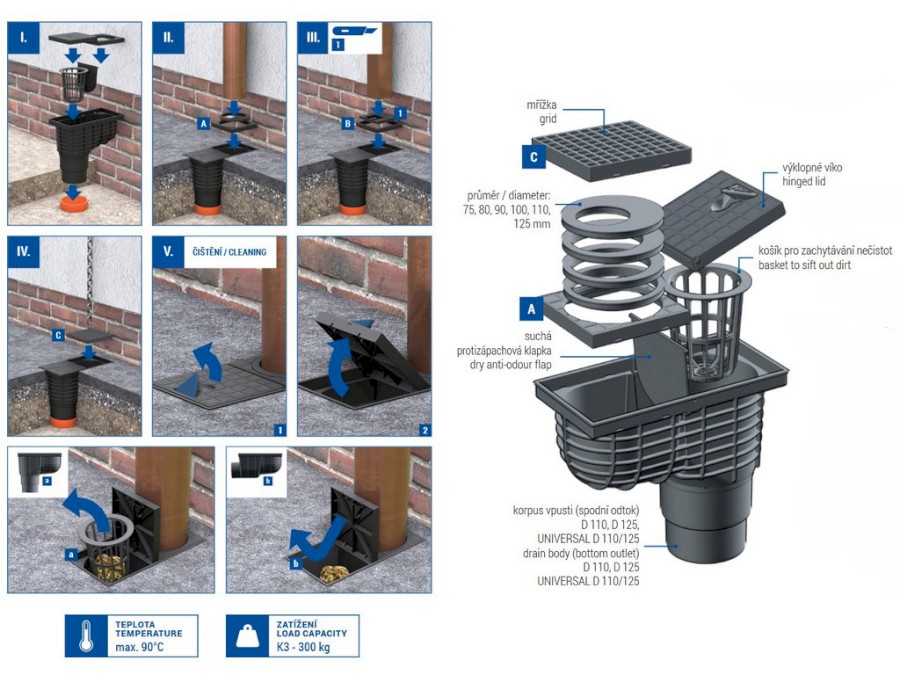 I.

II.

A

III.

1

B

1

IV.

C

V. ČIŠTĚNÍ / CLEANING

1

2

a

a

b

b

TEPLOTA
TEMPERATURE
max. 90°C

ZATÍŽENÍ
LOAD CAPACITY
K3 - 300 kg

mřížka
grid

C

výklopné víko
hinged lid

průměr / diameter:
75, 80, 90, 100, 110,
125 mm

košík pro zachytávání nečistot
basket to sift out dirt

A

suchá
protizápachová klapka
dry anti-odour flap

korpus vpusti (spodní odtok)
D 110, D 125,
UNIVERSAL D 110/125
drain body (bottom outlet)
D 110, D 125
UNIVERSAL D 110/125